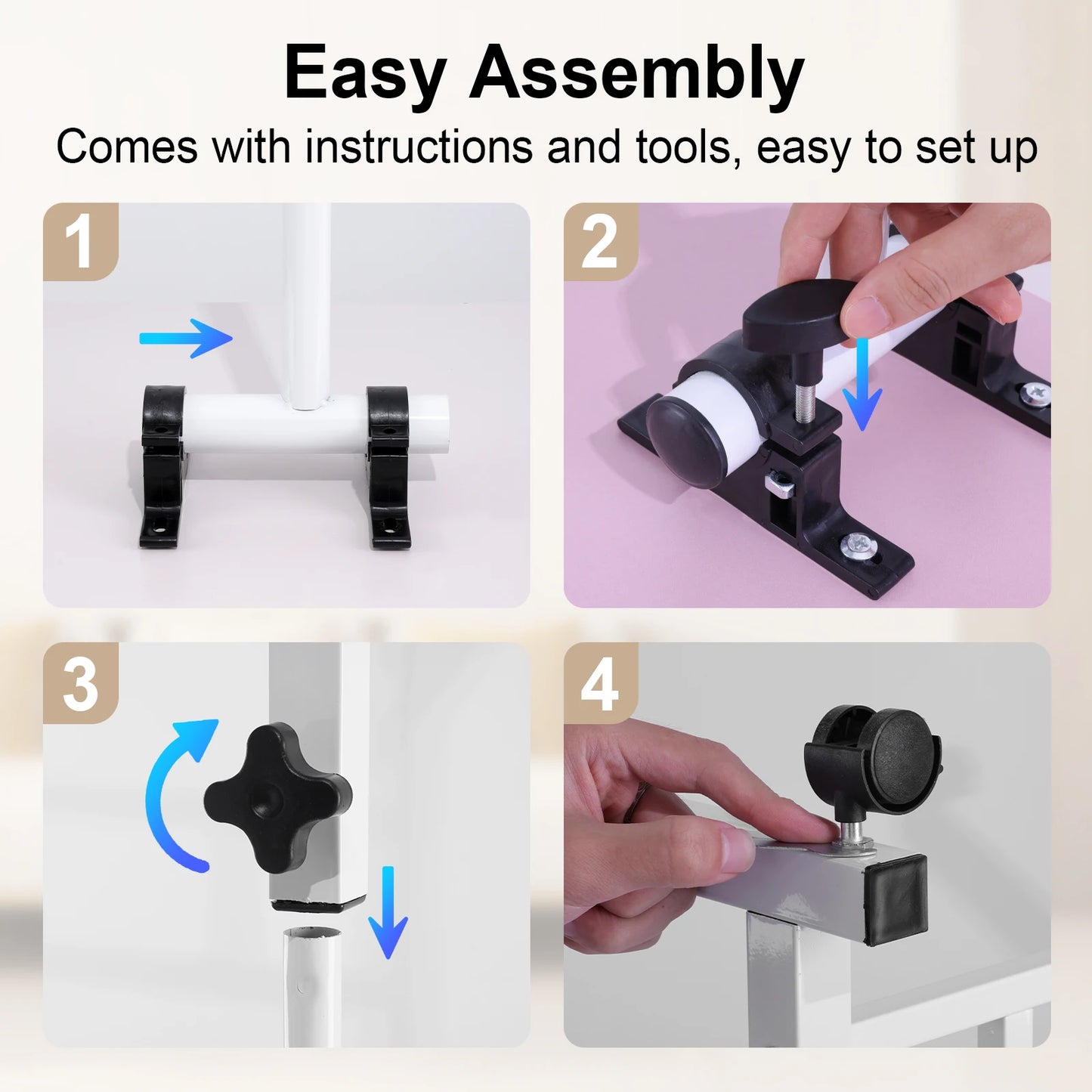 Easy Assembly
Comes with instructions and tools, easy to set up

1

2

3

4