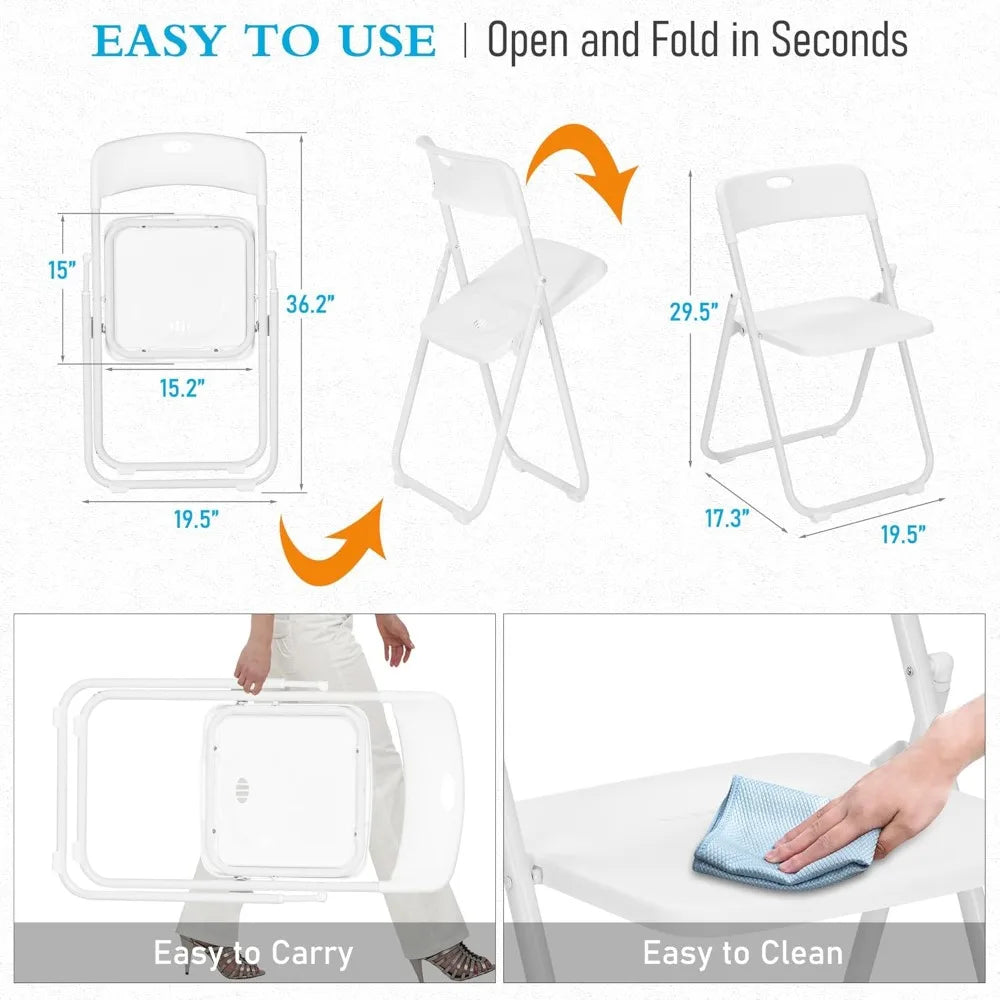 EASY TO USE | Open and Fold in Seconds

15"
36.2"
15.2"
19.5"

29.5"
17.3"
19.5"

Easy to Carry

Easy to Clean