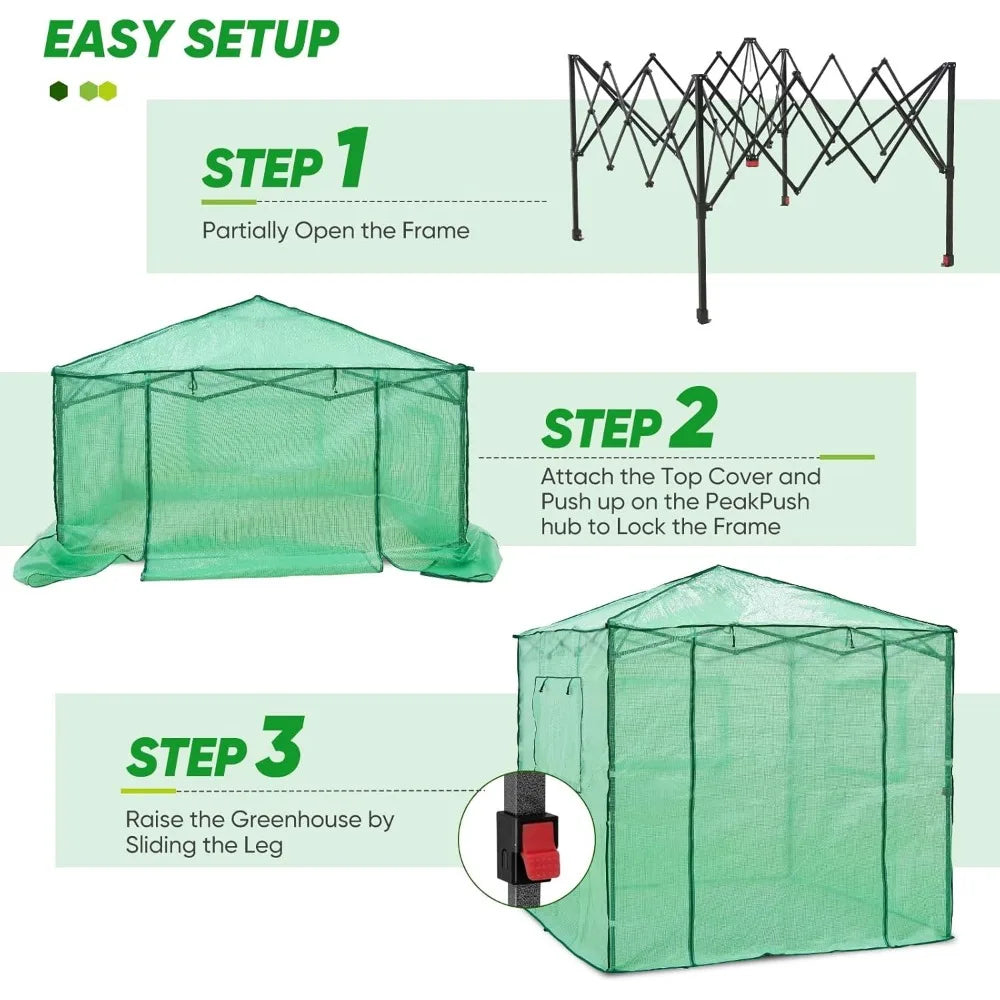 EASY SETUP

STEP 1

Partially Open the Frame

STEP 2

Attach the Top Cover and Push up on the PeakPush hub to Lock the Frame

STEP 3

Raise the Greenhouse by Sliding the Leg